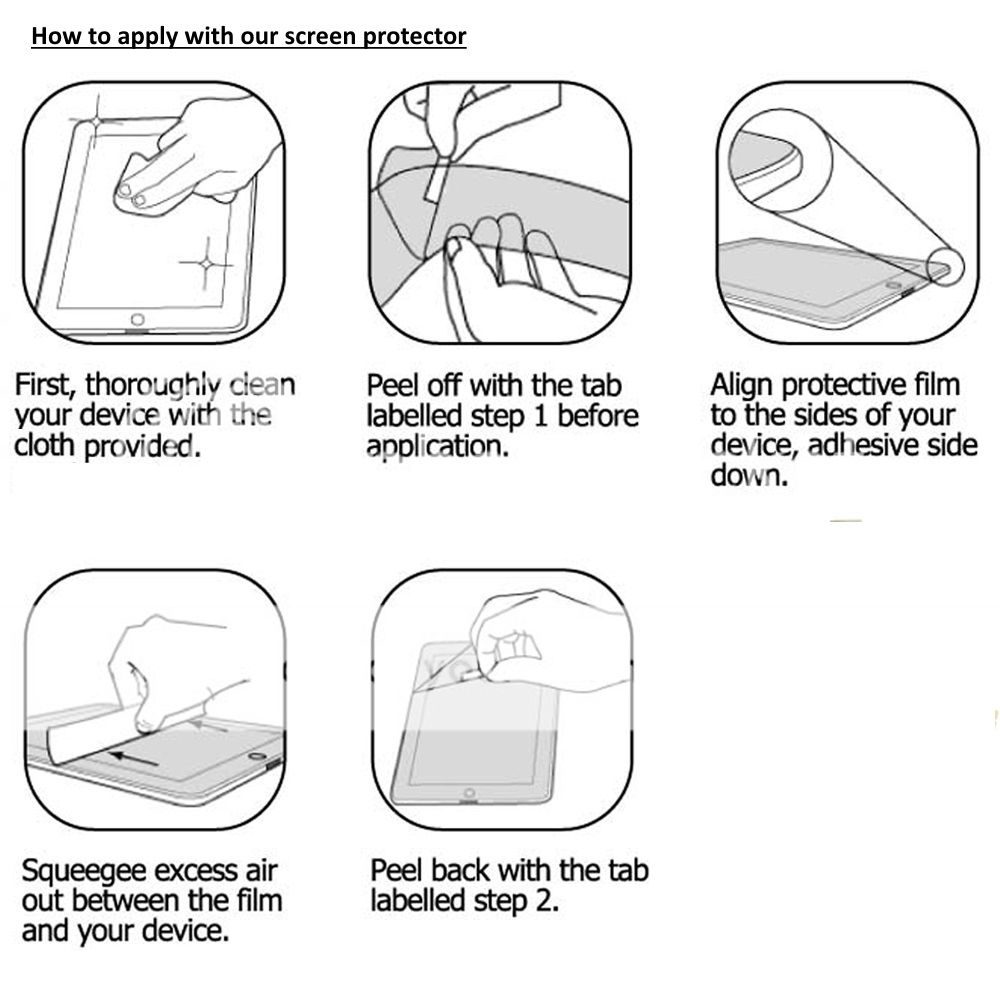 How to apply with our screen protector

First, thoroughly clean your device with the cloth provided.

Peel off with the tab labelled step 1 before application.

Align protective film to the sides of your device, adhesive side down.

Squeegee excess air out between the film and your device.

Peel back with the tab labelled step 2.