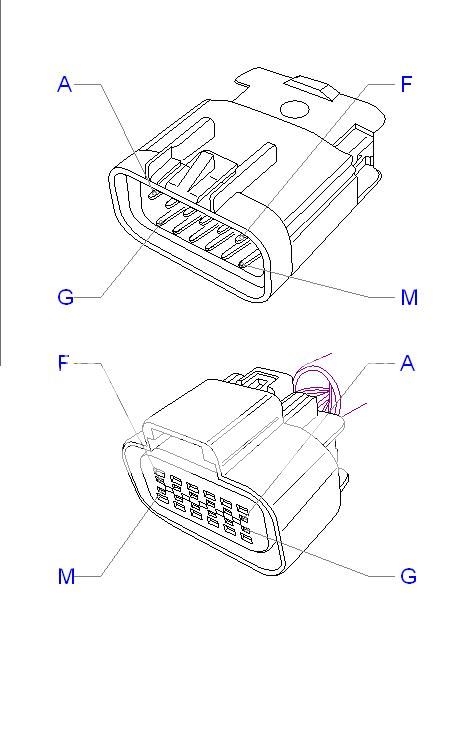 A
F
G
M
F
A
M
G